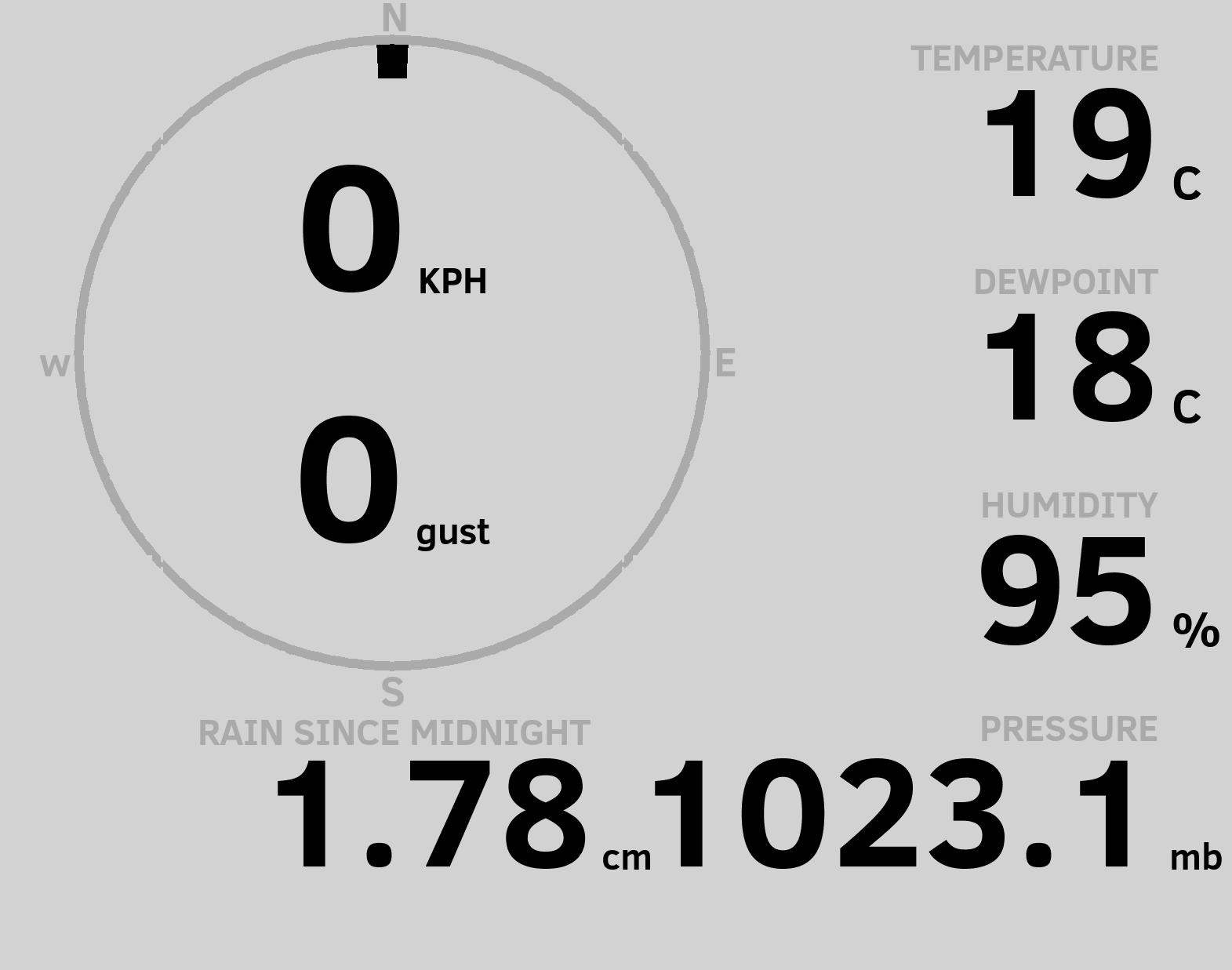 N

0 KPH

W

E

0 gust

S

TEMPERATURE
19 C

DEWPOINT
18 C

HUMIDITY
95 %

RAIN SINCE MIDNIGHT
1.78 cm

PRESSURE
1023.1 mb