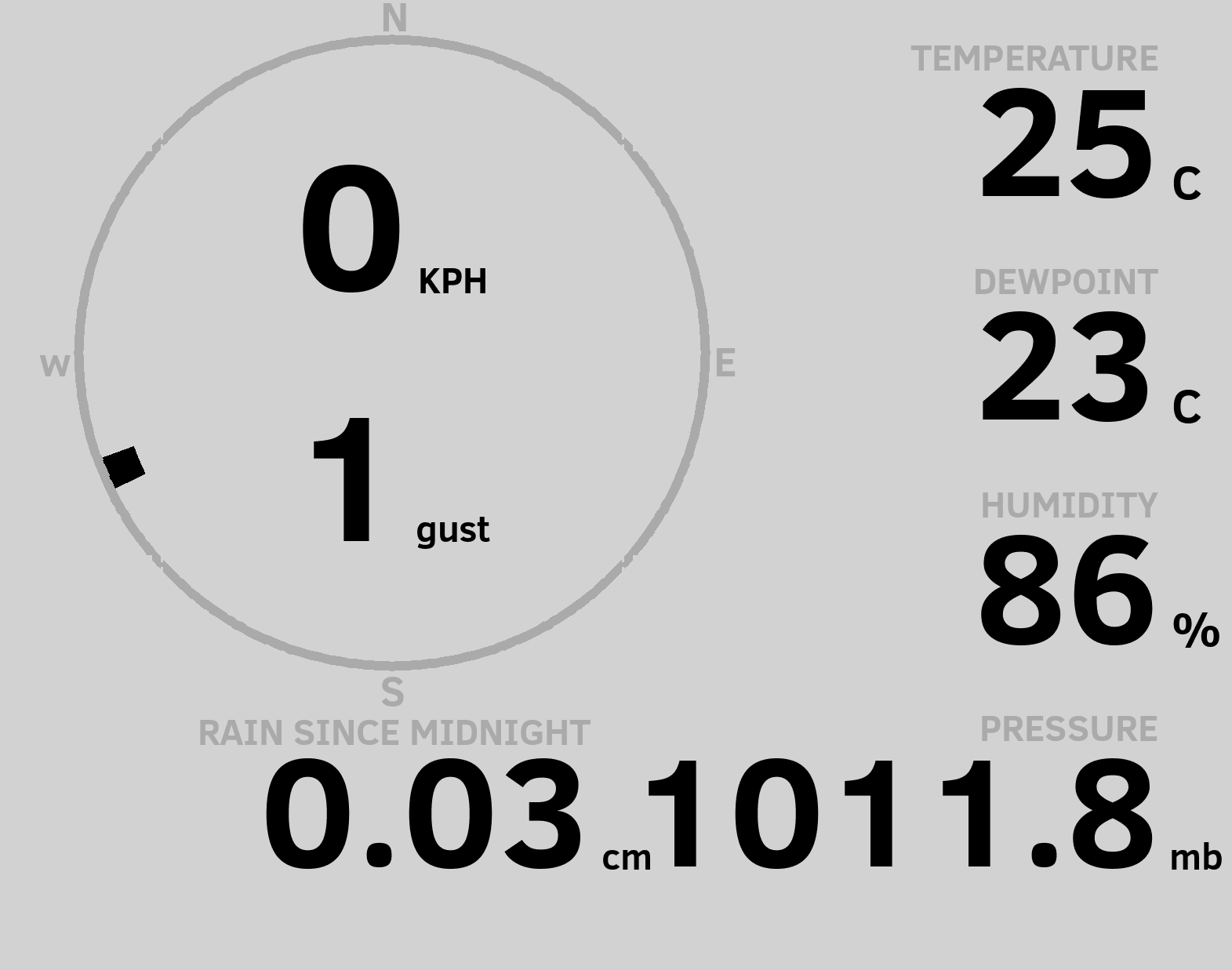 N

W

E

S

0 KPH

1 gust

TEMPERATURE
25 C

DEWPOINT
23 C

HUMIDITY
86 %

RAIN SINCE MIDNIGHT
0.03 cm

PRESSURE
1011.8 mb