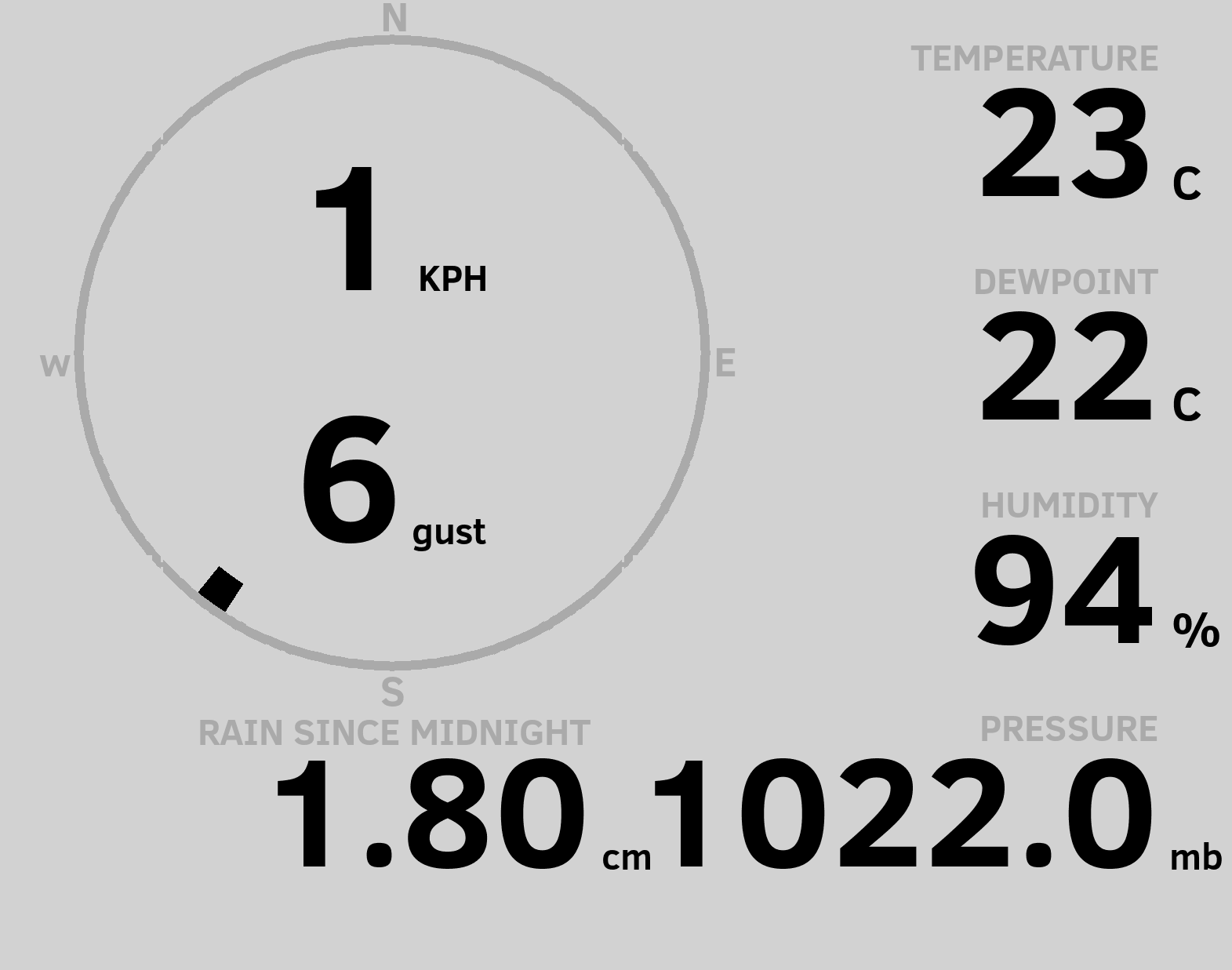 N

W

E

S

1 KPH

6 gust

TEMPERATURE
23 C

DEWPOINT
22 C

HUMIDITY
94 %

RAIN SINCE MIDNIGHT
1.80 cm

PRESSURE
1022.0 mb