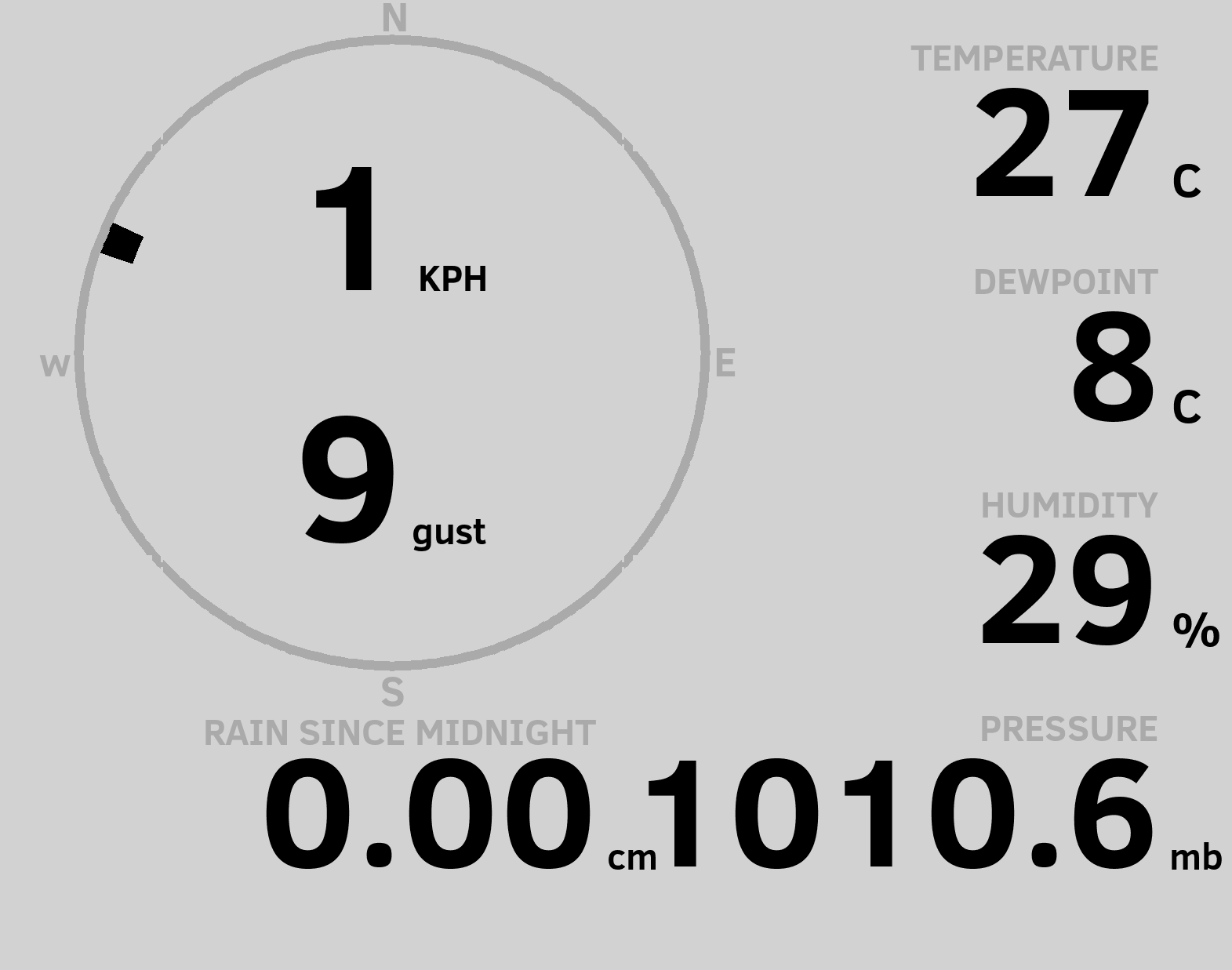 N

W

E

S

1 KPH

9 gust

TEMPERATURE
27 C

DEWPOINT
8 C

HUMIDITY
29 %

RAIN SINCE MIDNIGHT
0.00 cm

PRESSURE
1010.6 mb