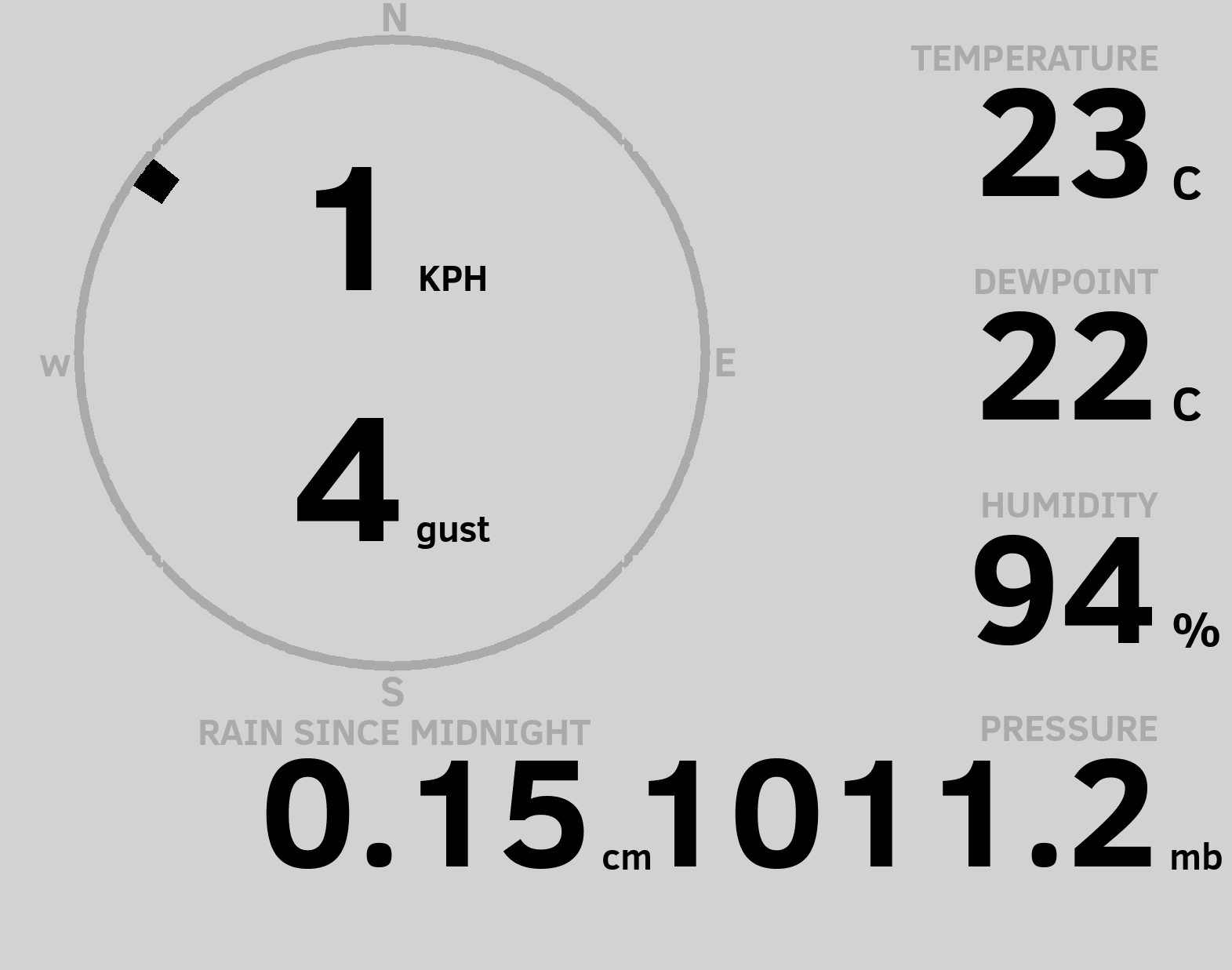 N

W

E

S

1 KPH

4 gust

TEMPERATURE
23 C

DEWPOINT
22 C

HUMIDITY
94 %

RAIN SINCE MIDNIGHT
0.15 cm

PRESSURE
1011.2 mb