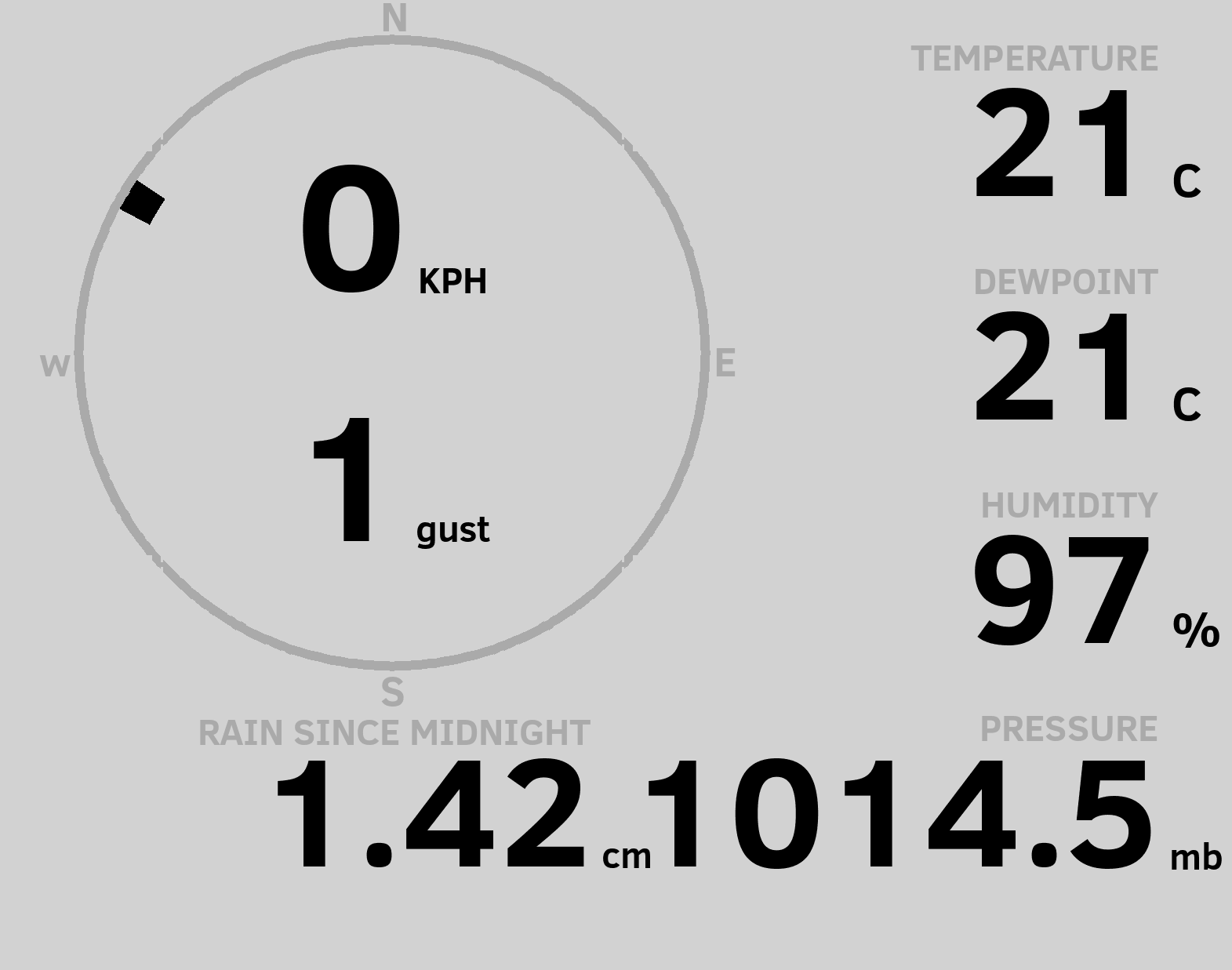 N

W

E

S

0 KPH

1 gust

TEMPERATURE
21 C

DEWPOINT
21 C

HUMIDITY
97 %

RAIN SINCE MIDNIGHT
1.42 cm

PRESSURE
1014.5 mb