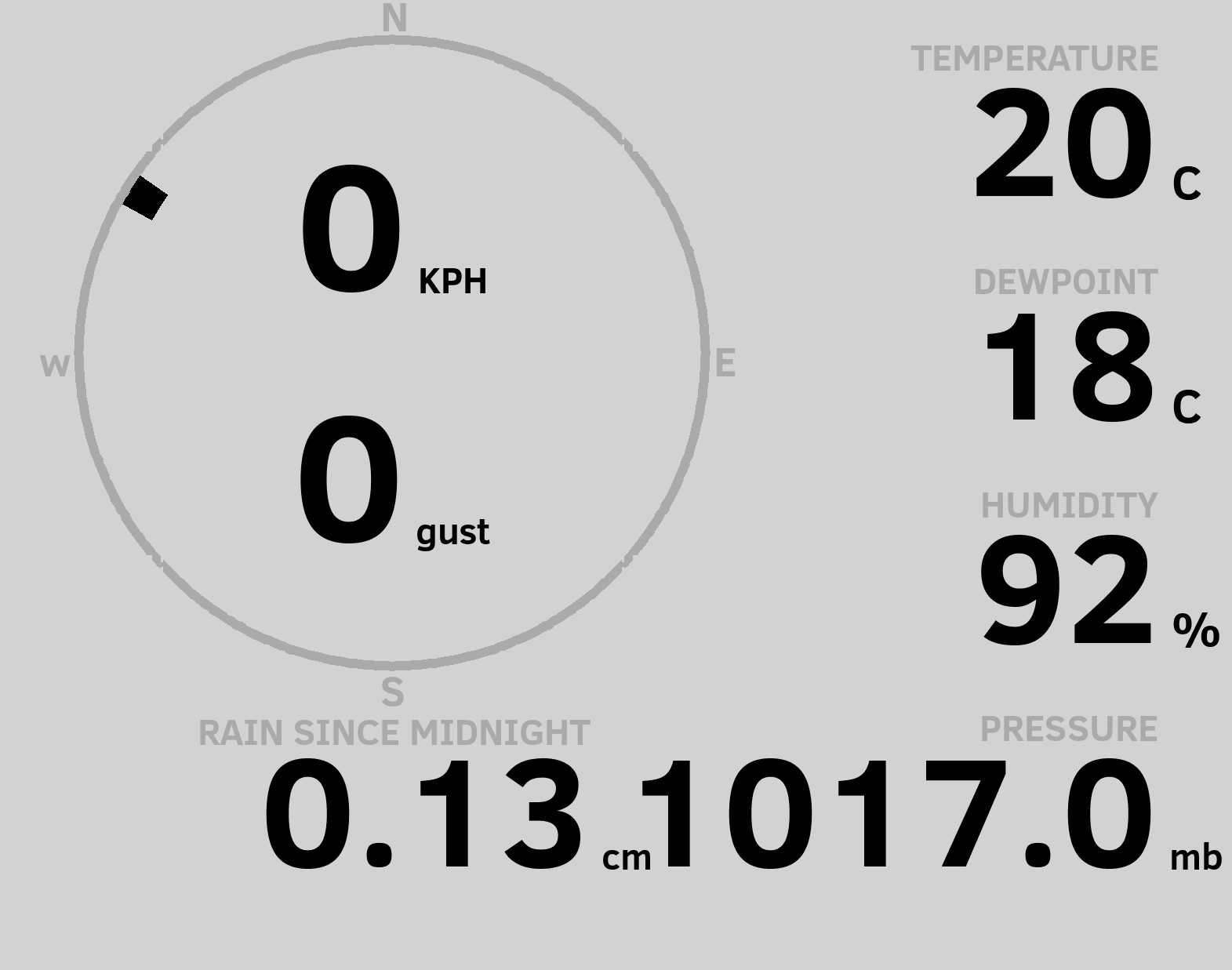 N

W

E

S

0 KPH

0 gust

TEMPERATURE
20 C

DEWPOINT
18 C

HUMIDITY
92 %

RAIN SINCE MIDNIGHT
0.13 cm

PRESSURE
1017.0 mb