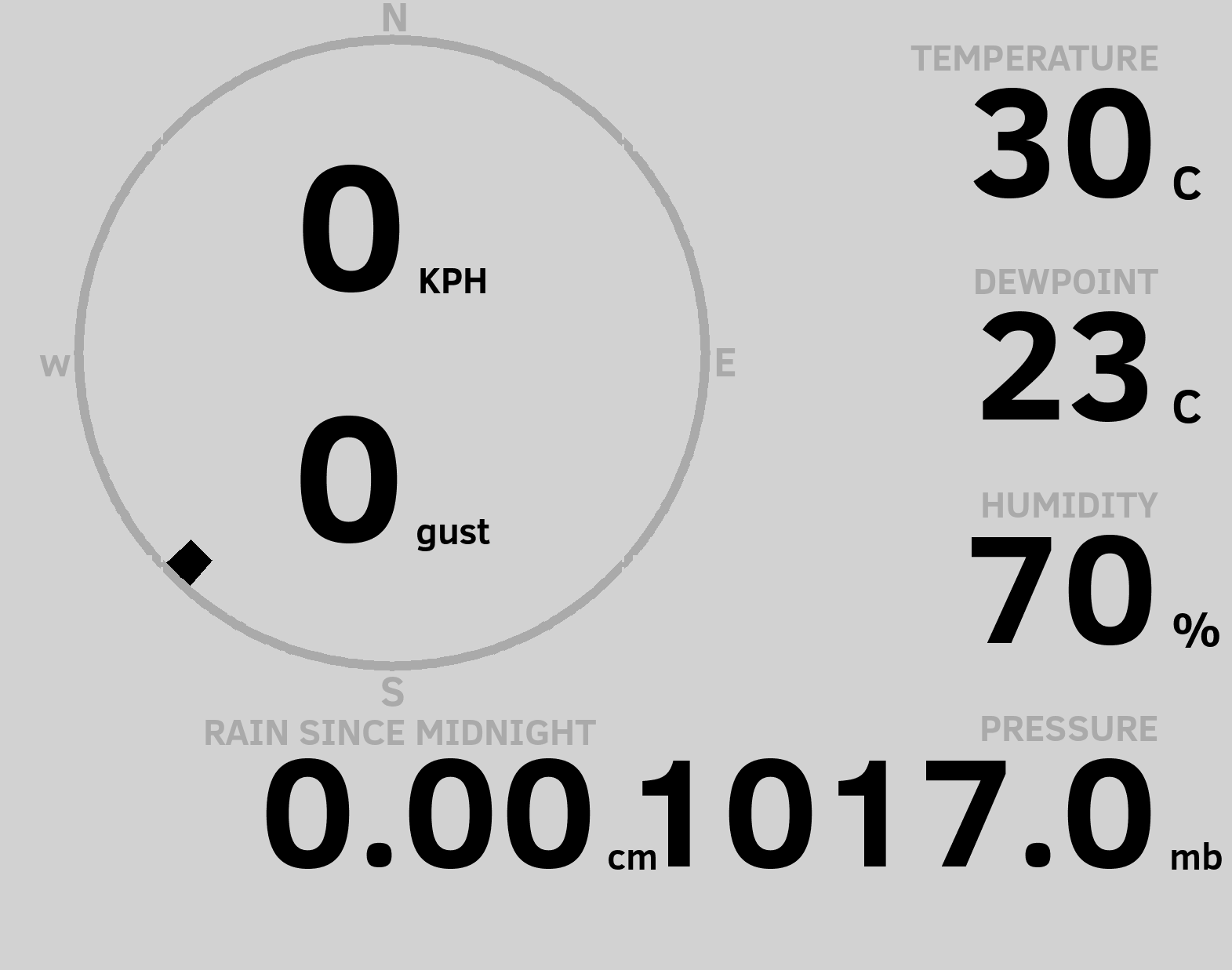 N

W

E

S

0 KPH

0 gust

TEMPERATURE
30 C

DEWPOINT
23 C

HUMIDITY
70 %

RAIN SINCE MIDNIGHT
0.00 cm

PRESSURE
1017.0 mb